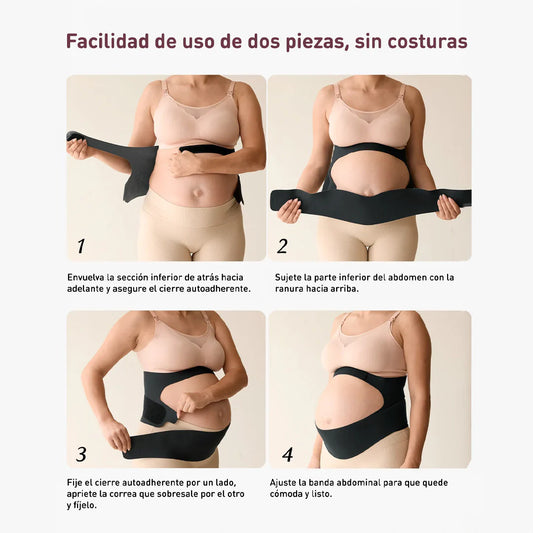 Facilidad de uso de dos piezas, sin costuras

1

Envuelva la sección inferior de atrás hacia adelante y asegure el cierre autoadherente.

2

Sujete la parte inferior del abdomen con la ranura hacia arriba.

3

Fije el cierre autoadherente por un lado, apriete la correa que sobresale por el otro y fíjelo.

4

Ajuste la banda abdominal para que quede cómoda y listo.