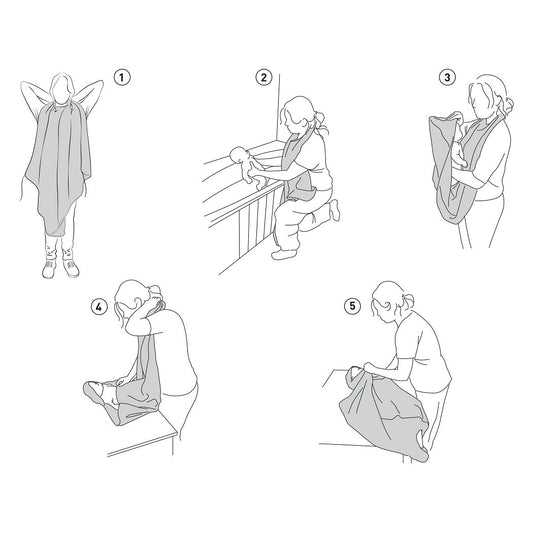 1

2

3

4

5