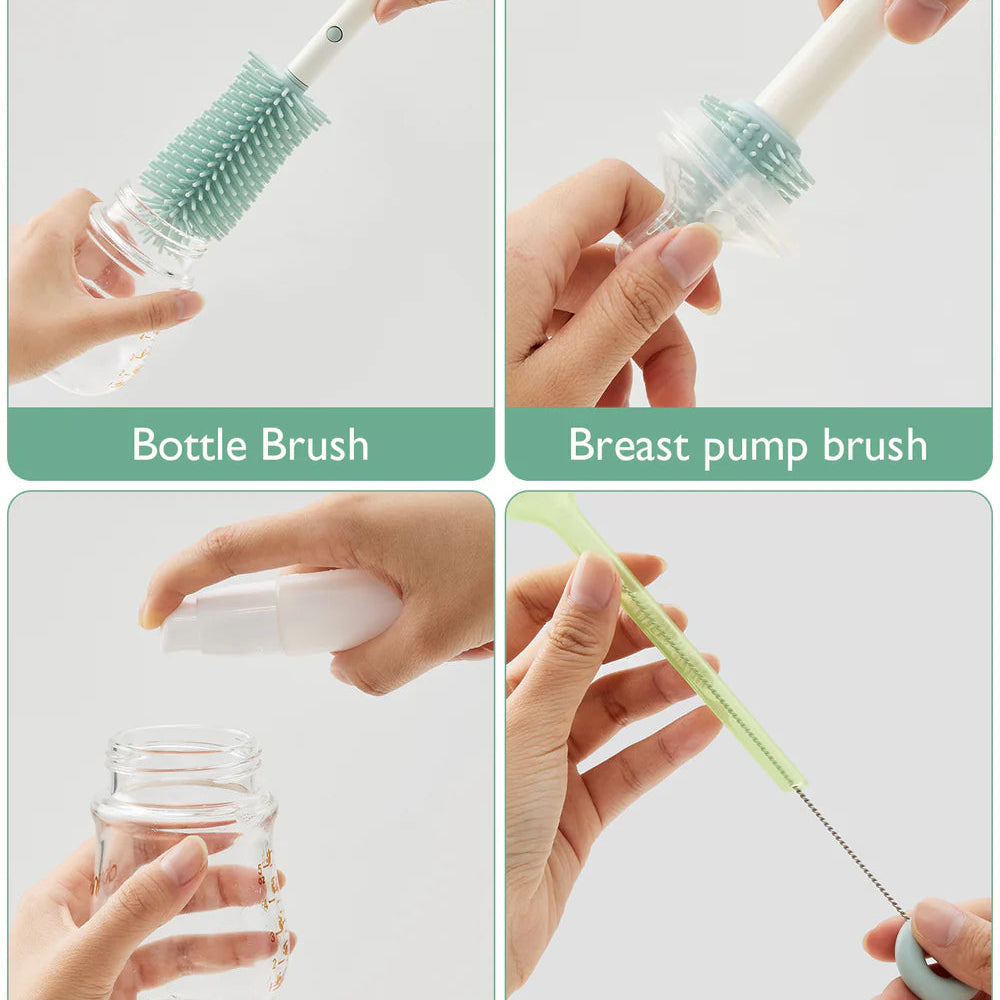 Bottle Brush

Breast pump brush