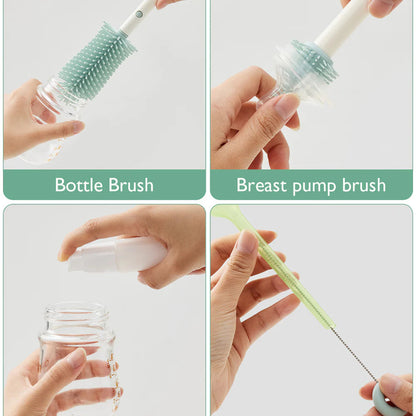 Bottle Brush

Breast pump brush