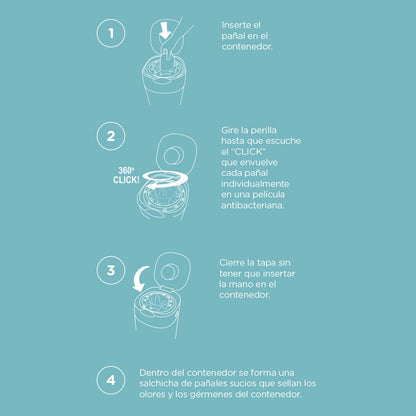 1

Inserte el pañal en el contenedor.

2

360°
CLICK!

Gire la perilla hasta que escuche el "CLICK" que envuelve cada pañal individualmente en una película antibacteriana.

3

Cierre la tapa sin tener que insertar la mano en el contenedor.

4

Dentro del contenedor se forma una salchicha de pañales sucios que sellan los olores y los gérmenes del contenedor.