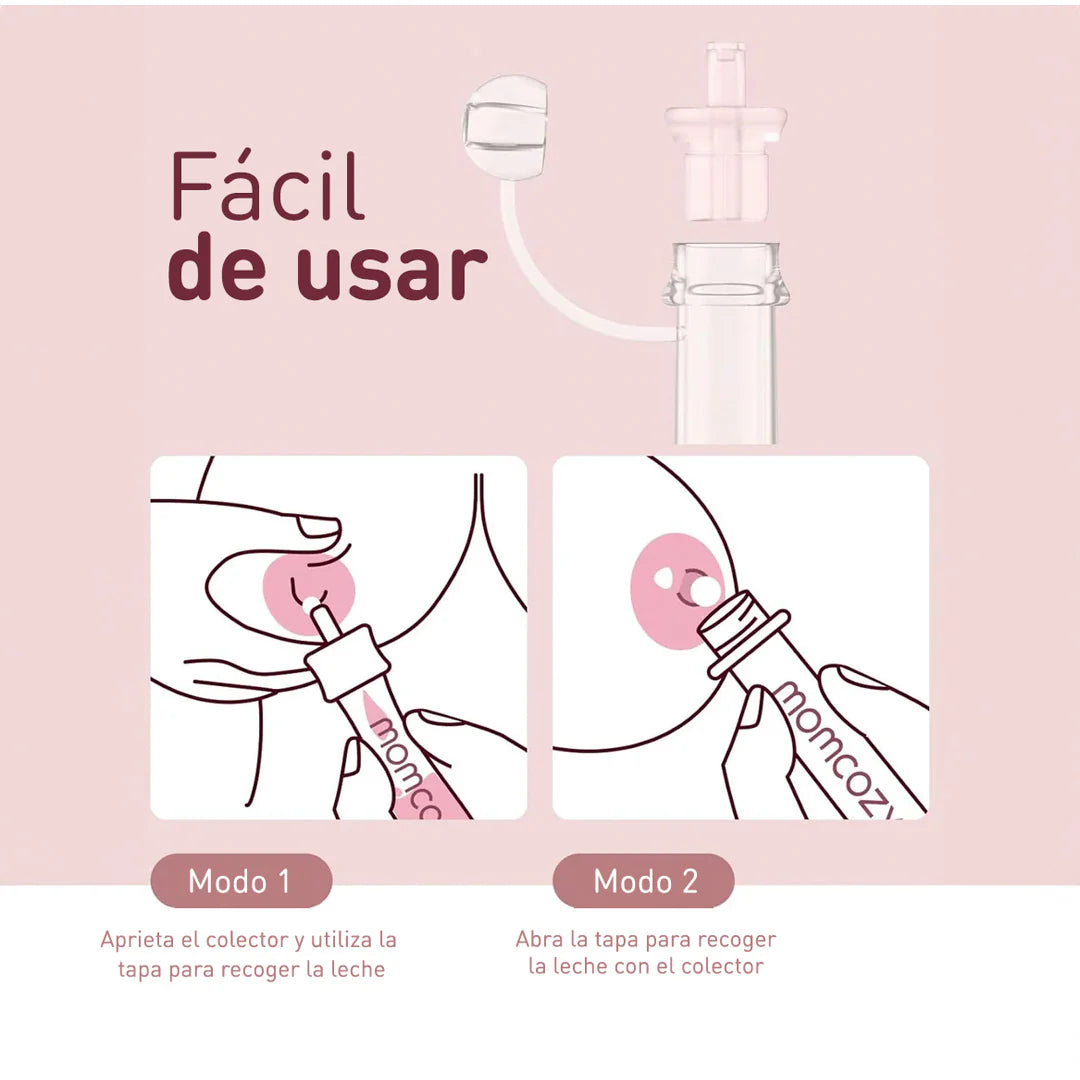 Fácil
de usar

momco

momcozy

Modo 1

Aprieta el colector y utiliza la tapa para recoger la leche

Modo 2

Abra la tapa para recoger la leche con el colector