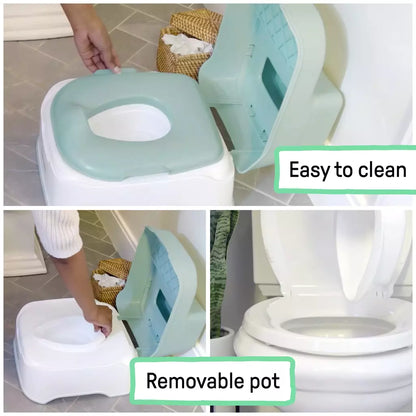 Easy to clean

Removable pot